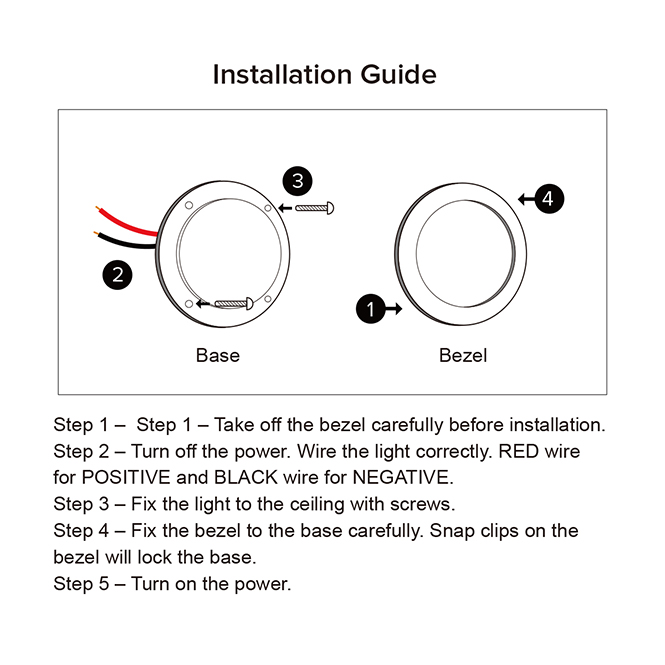 Installation Guide

3

4

2

1

Base

Bezel

Step 1 – Step 1 – Take off the bezel carefully before installation.
Step 2 – Turn off the power. Wire the light correctly. RED wire for POSITIVE and BLACK wire for NEGATIVE.
Step 3 – Fix the light to the ceiling with screws.
Step 4 – Fix the bezel to the base carefully. Snap clips on the bezel will lock the base.
Step 5 – Turn on the power.