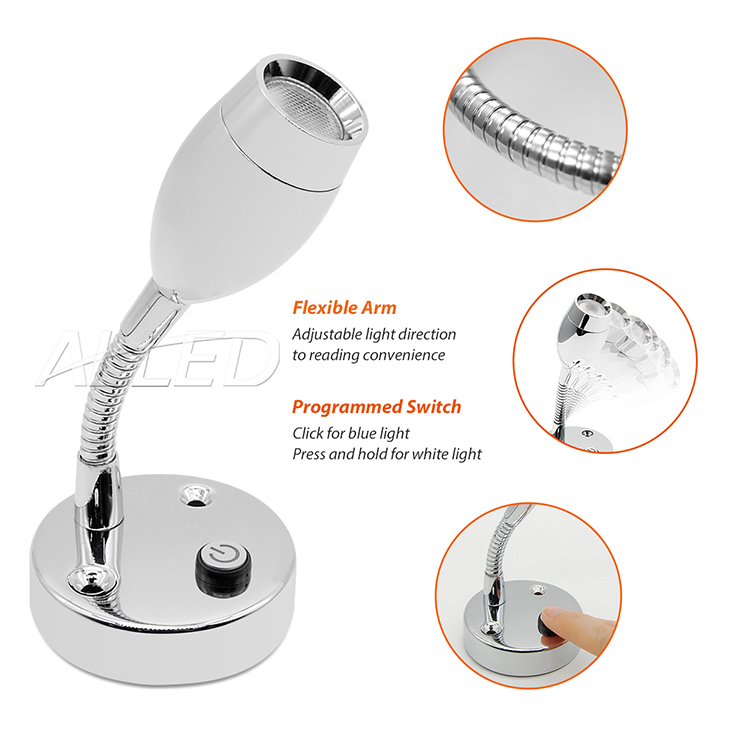 ALLED

Flexible Arm
Adjustable light direction to reading convenience

Programmed Switch
Click for blue light
Press and hold for white light