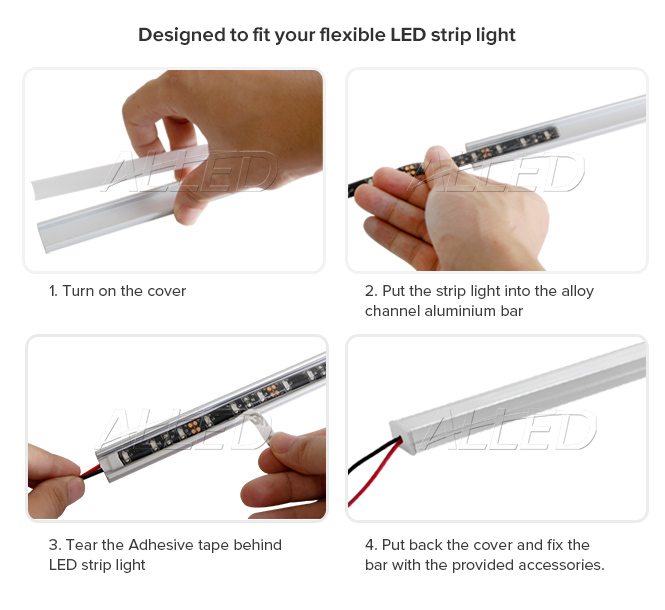 Designed to fit your flexible LED strip light

ALLED

1. Turn on the cover

ALLED

2. Put the strip light into the alloy channel aluminium bar

ALLED

3. Tear the Adhesive tape behind LED strip light

ALLED

4. Put back the cover and fix the bar with the provided accessories.