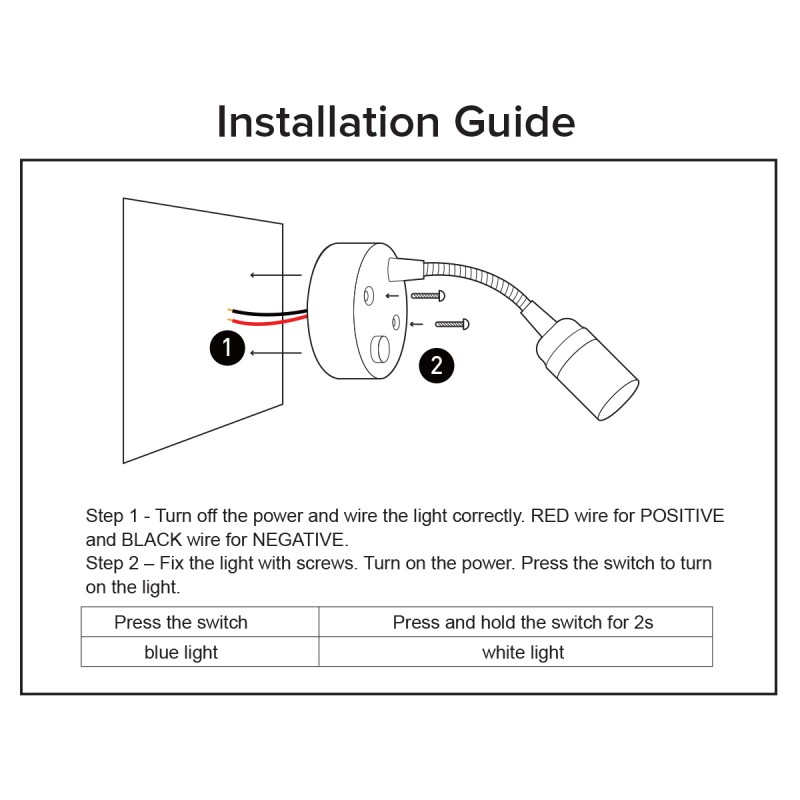 Installation Guide

1

2

Step 1 - Turn off the power and wire the light correctly. RED wire for POSITIVE and BLACK wire for NEGATIVE.
Step 2 – Fix the light with screws. Turn on the power. Press the switch to turn on the light.

| Press the switch | Press and hold the switch for 2s |
|---|---|
| blue light | white light |