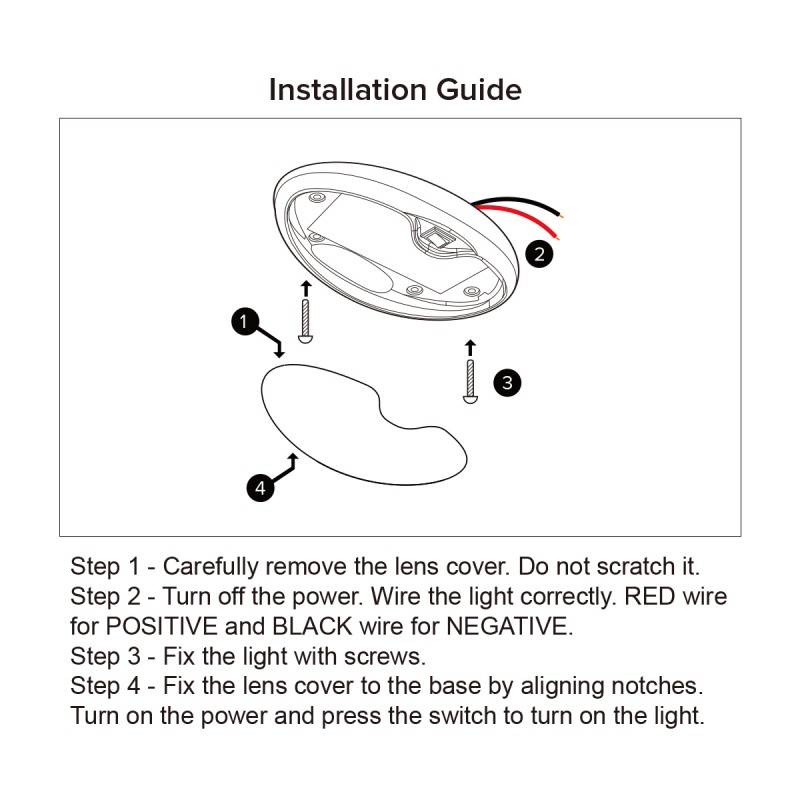 Installation Guide

2

1

3

4

Step 1 - Carefully remove the lens cover. Do not scratch it.
Step 2 - Turn off the power. Wire the light correctly. RED wire for POSITIVE and BLACK wire for NEGATIVE.
Step 3 - Fix the light with screws.
Step 4 - Fix the lens cover to the base by aligning notches. Turn on the power and press the switch to turn on the light.