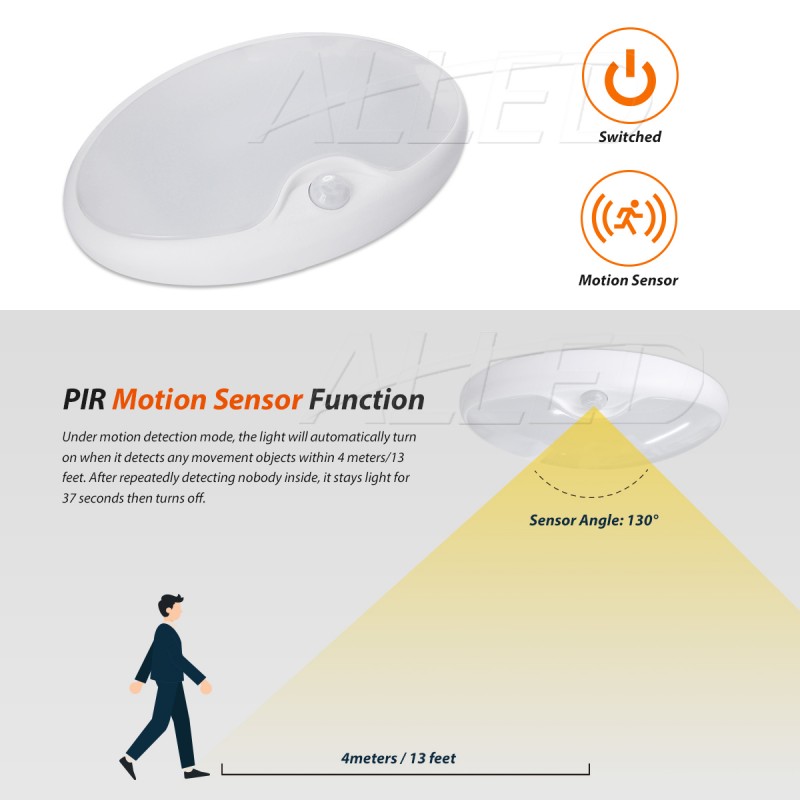 ALLED

Switched

Motion Sensor

ALLED

PIR Motion Sensor Function

Under motion detection mode, the light will automatically turn on when it detects any movement objects within 4 meters/13 feet. After repeatedly detecting nobody inside, it stays light for 37 seconds then turns off.

Sensor Angle: 130°

4meters / 13 feet