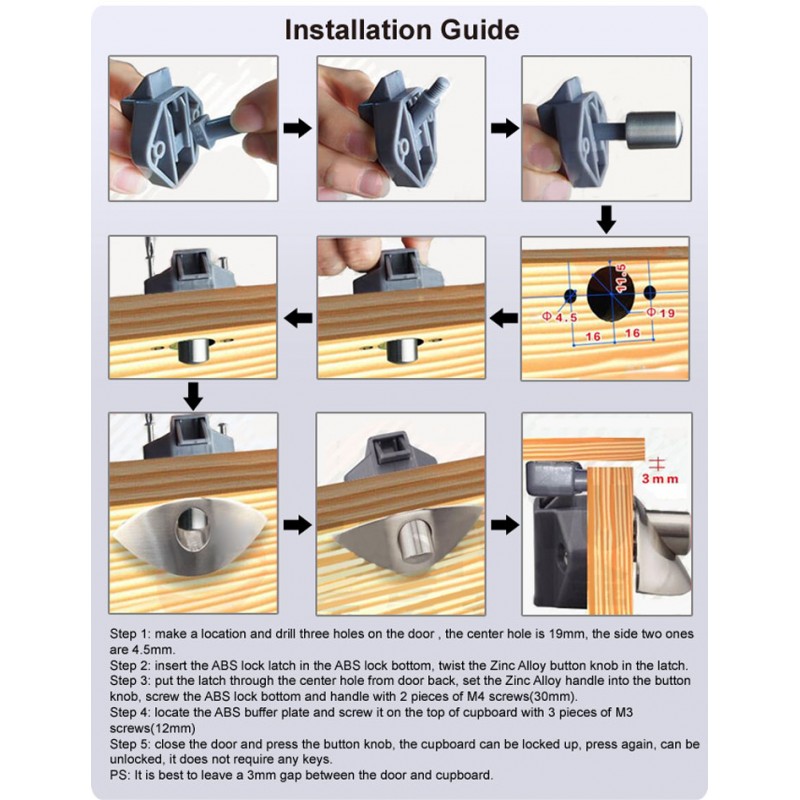 Installation Guide

11.5

Φ4.5

Φ19

16

16

3mm

Step 1: make a location and drill three holes on the door , the center hole is 19mm, the side two ones are 4.5mm.
Step 2: insert the ABS lock latch in the ABS lock bottom, twist the Zinc Alloy button knob in the latch.
Step 3: put the latch through the center hole from door back, set the Zinc Alloy handle into the button knob, screw the ABS lock bottom and handle with 2 pieces of M4 screws(30mm).
Step 4: locate the ABS buffer plate and screw it on the top of cupboard with 3 pieces of M3 screws(12mm)
Step 5: close the door and press the button knob, the cupboard can be locked up, press again, can be unlocked, it does not require any keys.
PS: It is best to leave a 3mm gap between the door and cupboard.